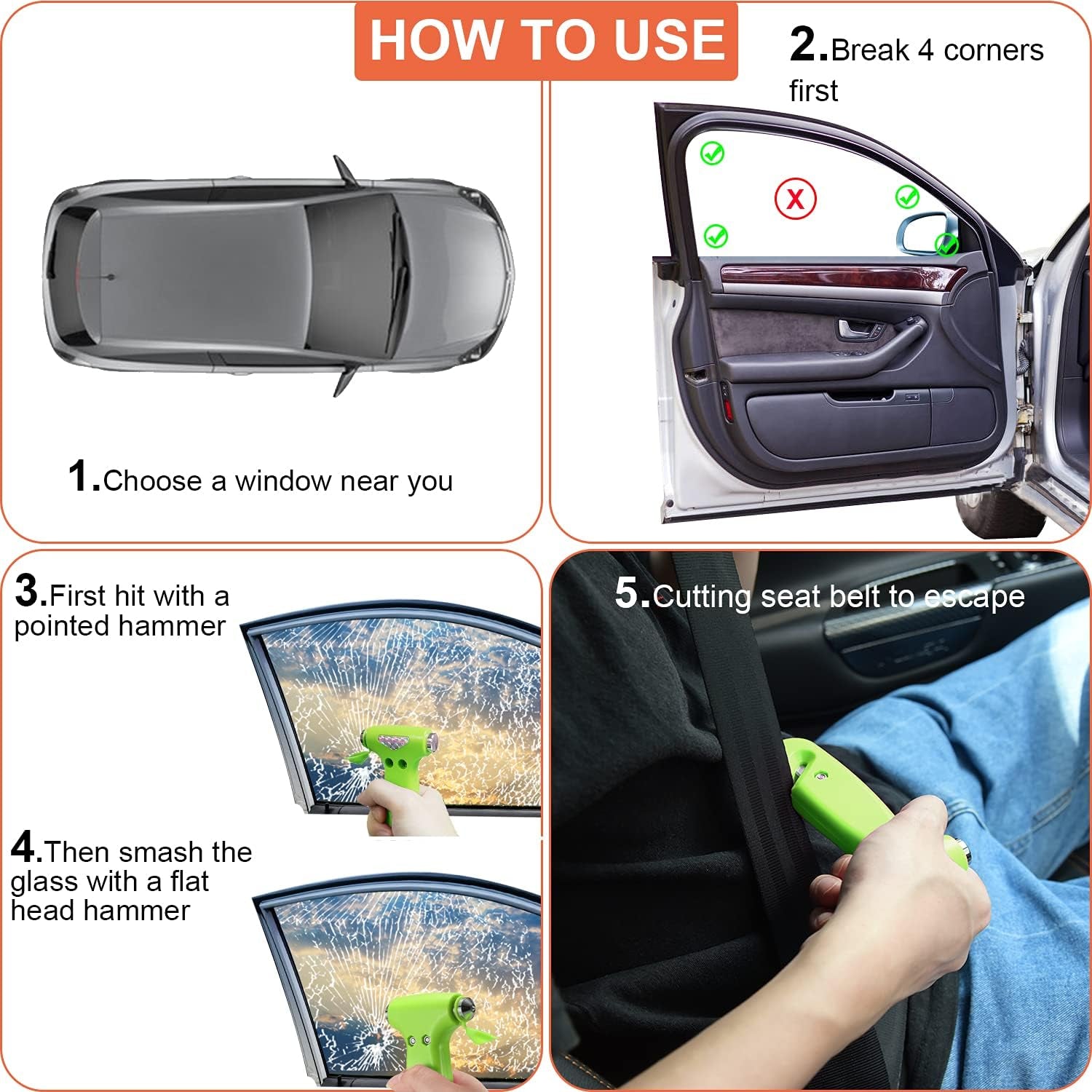 HOW TO USE

1.Choose a window near you

2.Break 4 corners first

X

3.First hit with a pointed hammer

4.Then smash the glass with a flat head hammer

5.Cutting seat belt to escape